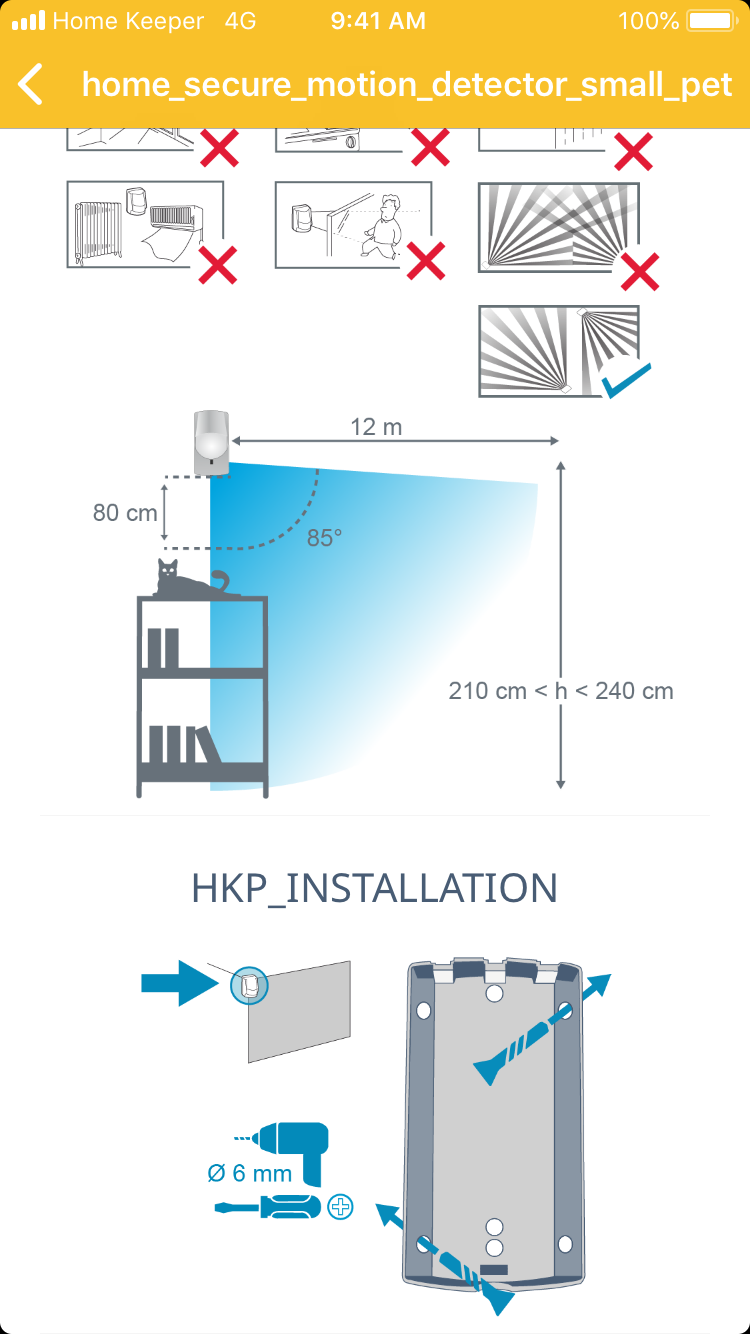 Home Keeper 4G 9:41 AM 100%

home_secure_motion_detector_small_pet

12 m

80 cm

85°

210 cm < h < 240 cm

HKP_INSTALLATION

Ø 6 mm